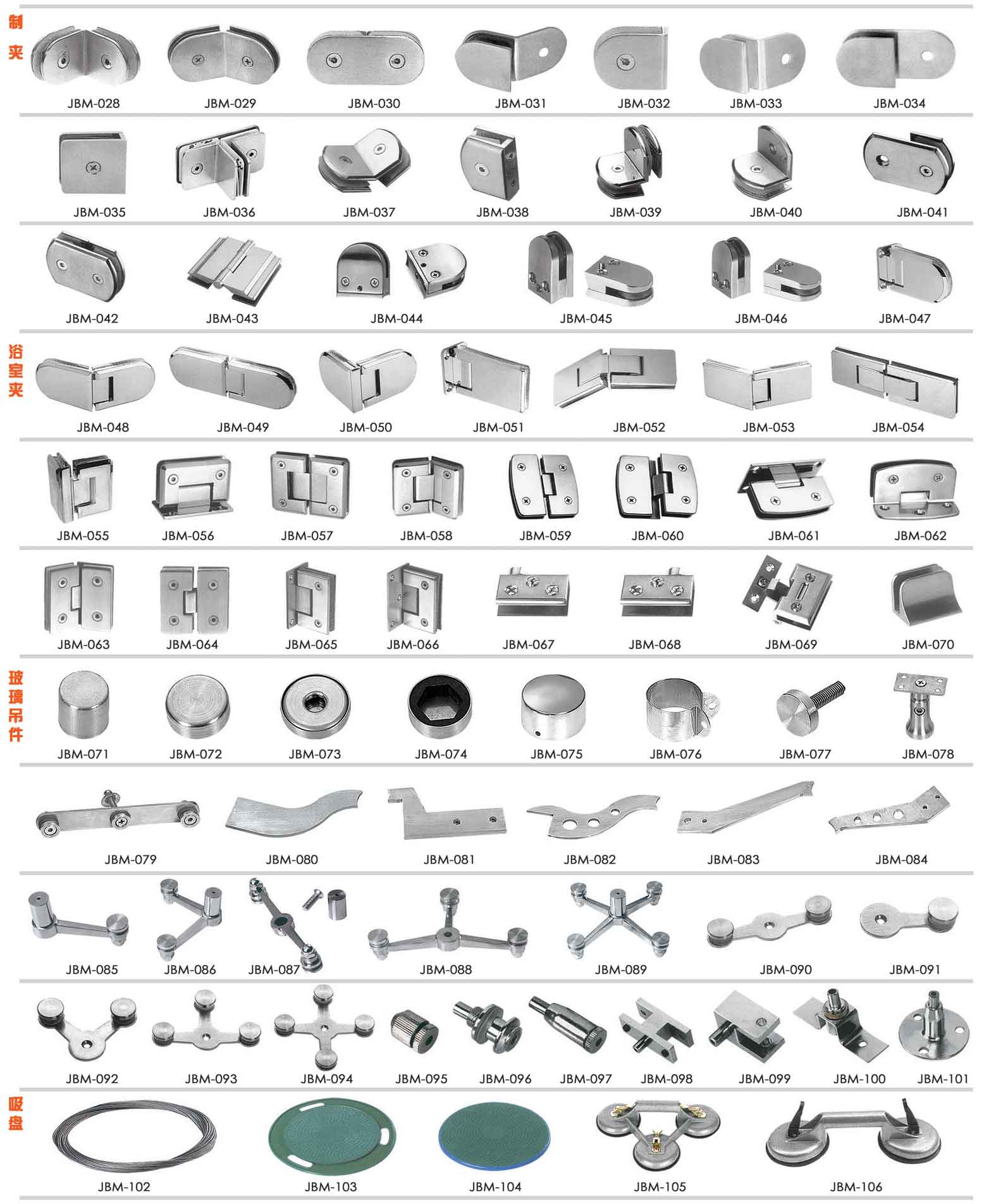 制夹

JBM-028 JBM-029 JBM-030 JBM-031 JBM-032 JBM-033 JBM-034

JBM-035 JBM-036 JBM-037 JBM-038 JBM-039 JBM-040 JBM-041

JBM-042 JBM-043 JBM-044 JBM-045 JBM-046 JBM-047

浴室夹

JBM-048 JBM-049 JBM-050 JBM-051 JBM-052 JBM-053 JBM-054

JBM-055 JBM-056 JBM-057 JBM-058 JBM-059 JBM-060 JBM-061 JBM-062

JBM-063 JBM-064 JBM-065 JBM-066 JBM-067 JBM-068 JBM-069 JBM-070

玻璃吊件

JBM-071 JBM-072 JBM-073 JBM-074 JBM-075 JBM-076 JBM-077 JBM-078

JBM-079 JBM-080 JBM-081 JBM-082 JBM-083 JBM-084

JBM-085 JBM-086 JBM-087 JBM-088 JBM-089 JBM-090 JBM-091

JBM-092 JBM-093 JBM-094 JBM-095 JBM-096 JBM-097 JBM-098 JBM-099 JBM-100 JBM-101

吸盘

JBM-102 JBM-103 JBM-104 JBM-105 JBM-106